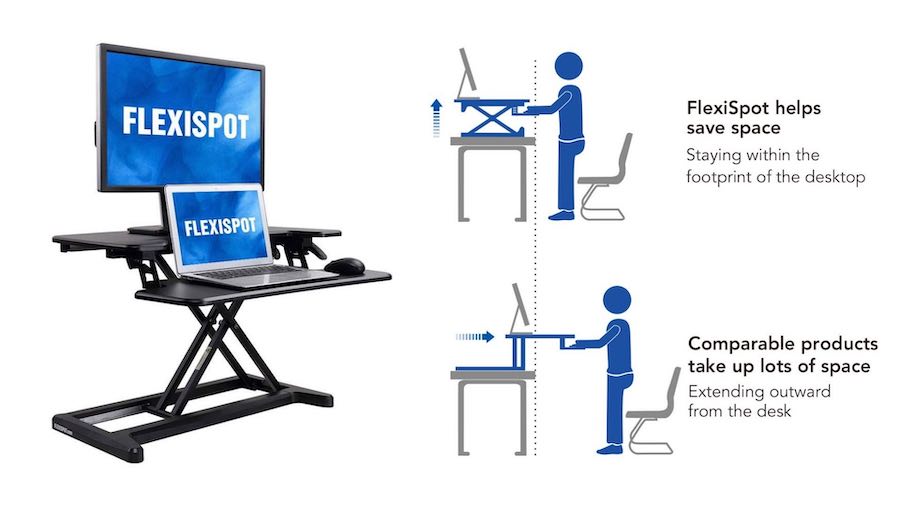 FLEXISPOT

FLEXISPOT

FlexiSpot helps save space
Staying within the footprint of the desktop

Comparable products take up lots of space
Extending outward from the desk